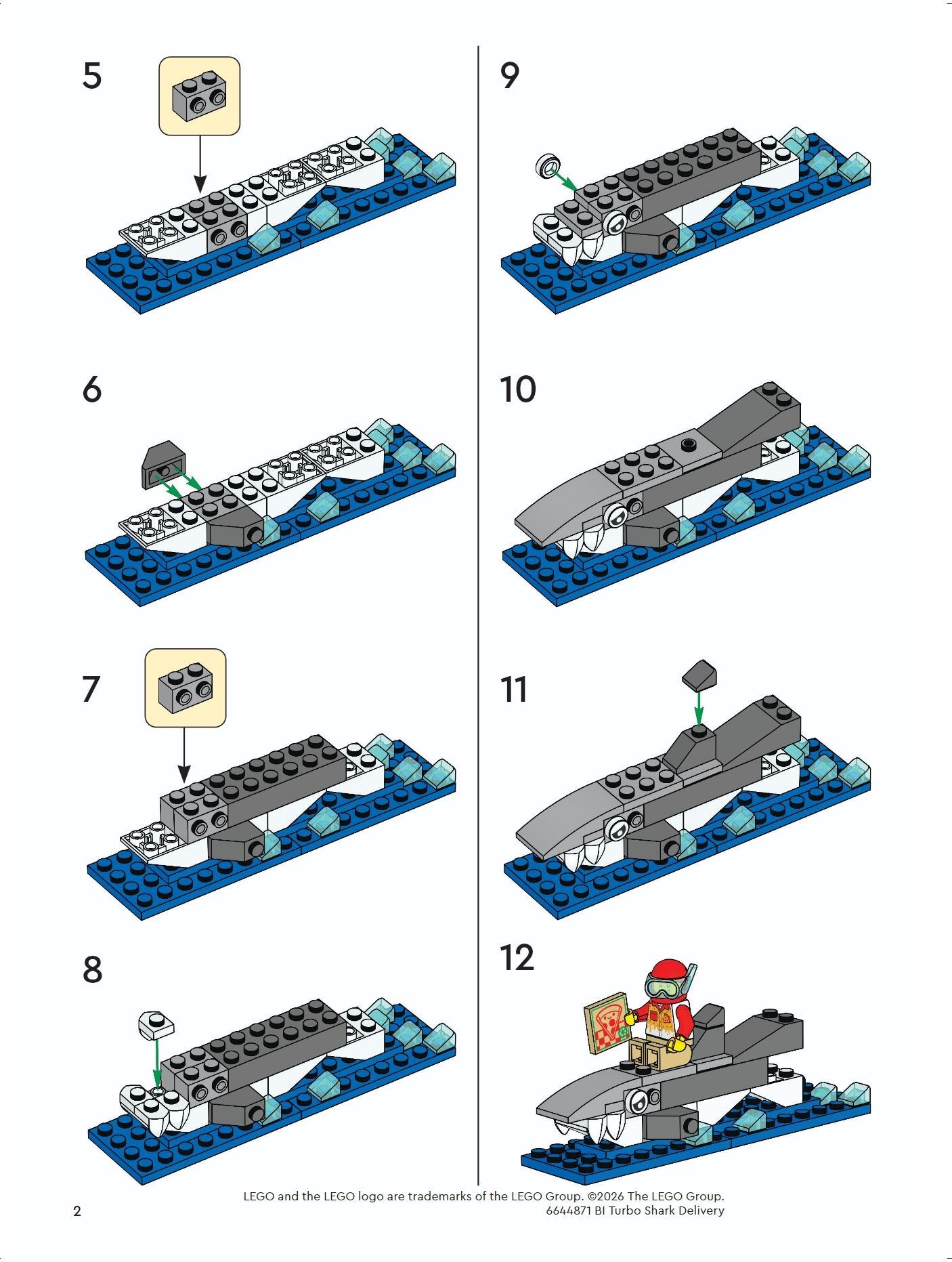 5

6

7

8

9

10

11

12

LEGO and the LEGO logo are trademarks of the LEGO Group. ©2026 The LEGO Group.
6644871 BI Turbo Shark Delivery

2